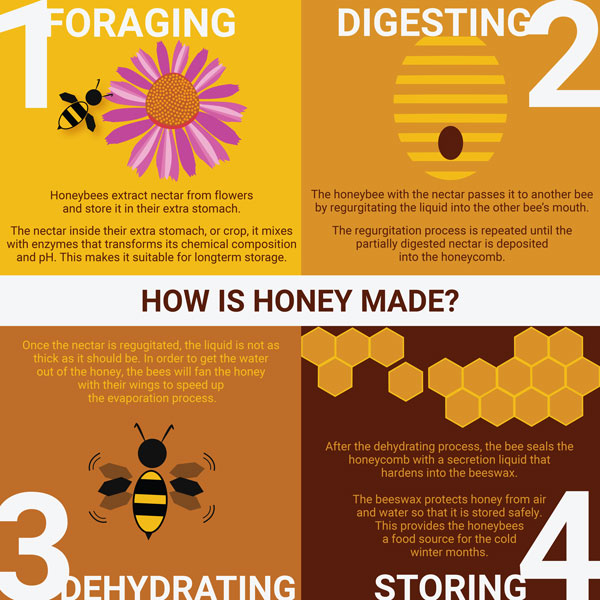 1 FORAGING

Honeybees extract nectar from flowers and store it in their extra stomach.

The nectar inside their extra stomach, or crop, it mixes with enzymes that transforms its chemical composition and pH. This makes it suitable for longterm storage.

DIGESTING 2

The honeybee with the nectar passes it to another bee by regurgitating the liquid into the other bee's mouth.

The regurgitation process is repeated until the partially digested nectar is deposited into the honeycomb.

HOW IS HONEY MADE?

Once the nectar is regugitated, the liquid is not as thick as it should be. In order to get the water out of the honey, the bees will fan the honey with their wings to speed up the evaporation process.

3 DEHYDRATING

After the dehydrating process, the bee seals the honeycomb with a secretion liquid that hardens into the beeswax.

The beeswax protects honey from air and water so that it is stored safely. This provides the honeybees a food source for the cold winter months.

STORING 4