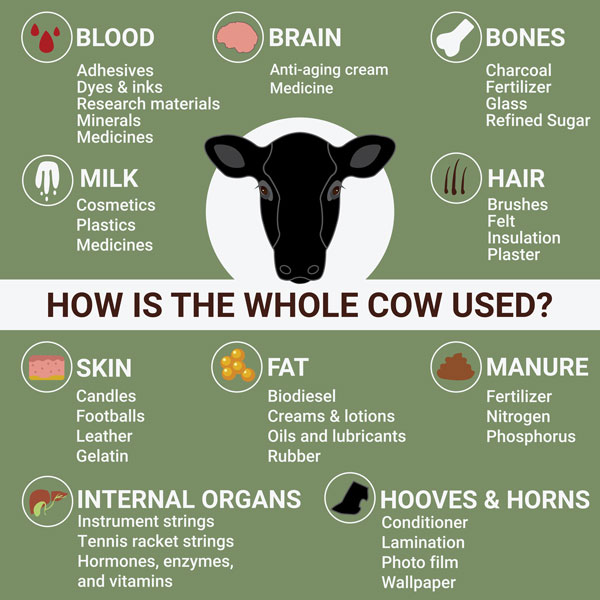 BLOOD
Adhesives
Dyes & inks
Research materials
Minerals
Medicines

BRAIN
Anti-aging cream
Medicine

BONES
Charcoal
Fertilizer
Glass
Refined Sugar

MILK
Cosmetics
Plastics
Medicines

HAIR
Brushes
Felt
Insulation
Plaster

HOW IS THE WHOLE COW USED?

SKIN
Candles
Footballs
Leather
Gelatin

FAT
Biodiesel
Creams & lotions
Oils and lubricants
Rubber

MANURE
Fertilizer
Nitrogen
Phosphorus

INTERNAL ORGANS
Instrument strings
Tennis racket strings
Hormones, enzymes, and vitamins

HOOVES & HORNS
Conditioner
Lamination
Photo film
Wallpaper